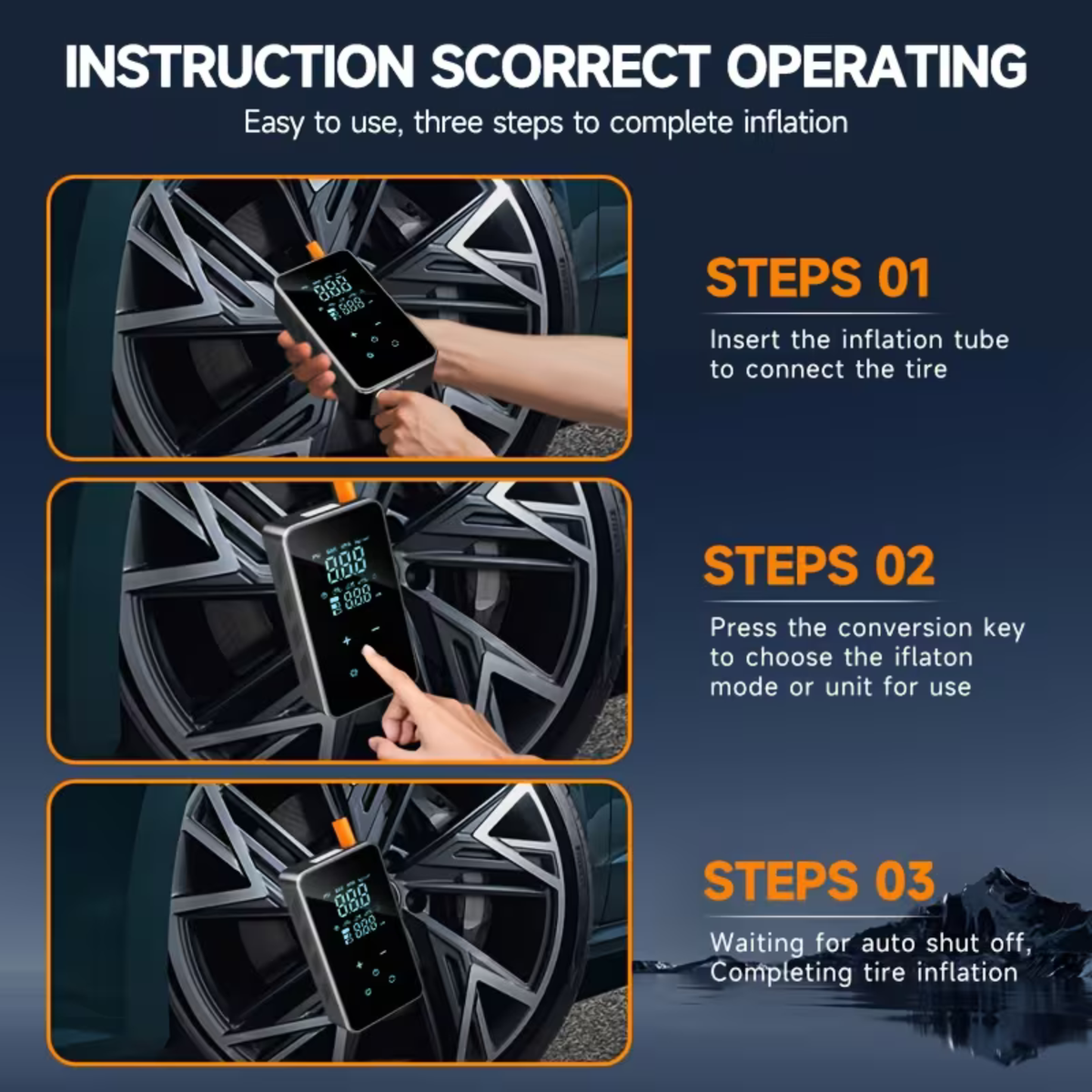 INSTRUCTION SCORRECT OPERATING

Easy to use, three steps to complete inflation

STEPS 01

Insert the inflation tube to connect the tire

STEPS 02

Press the conversion key to choose the iflaton mode or unit for use

STEPS 03

Waiting for auto shut off, Completing tire inflation